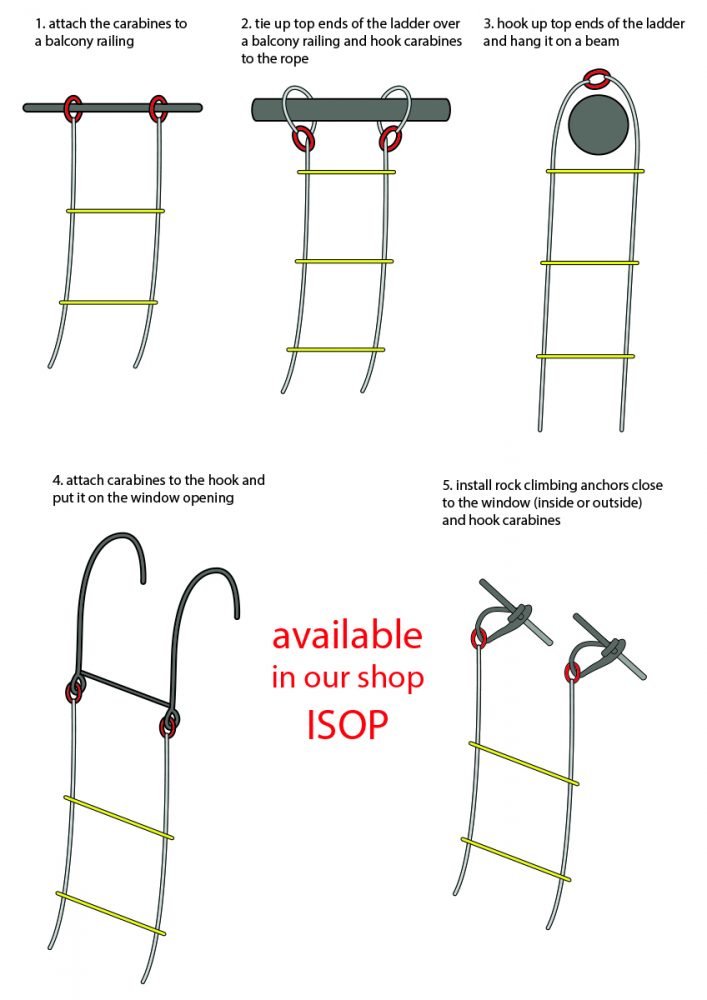 1. attach the carabines to a balcony railing

2. tie up top ends of the ladder over a balcony railing and hook carabines to the rope

3. hook up top ends of the ladder and hang it on a beam

4. attach carabines to the hook and put it on the window opening

available in our shop ISOP

5. install rock climbing anchors close to the window (inside or outside) and hook carabines