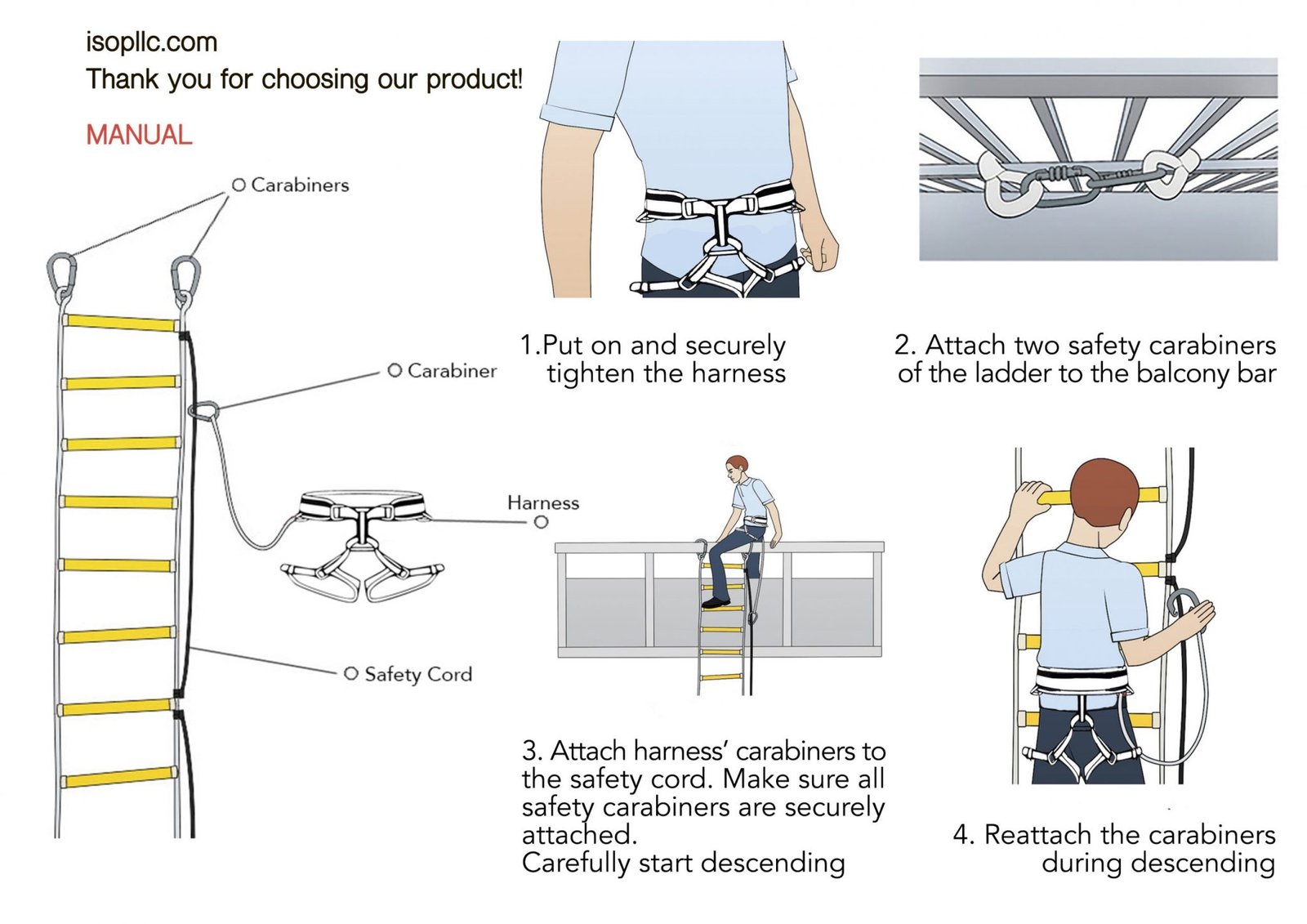 isopllc.com
Thank you for choosing our product!

MANUAL

Carabiners

Carabiner

Harness

Safety Cord

1.Put on and securely tighten the harness

2. Attach two safety carabiners of the ladder to the balcony bar

3. Attach harness' carabiners to the safety cord. Make sure all safety carabiners are securely attached.
Carefully start descending

4. Reattach the carabiners during descending